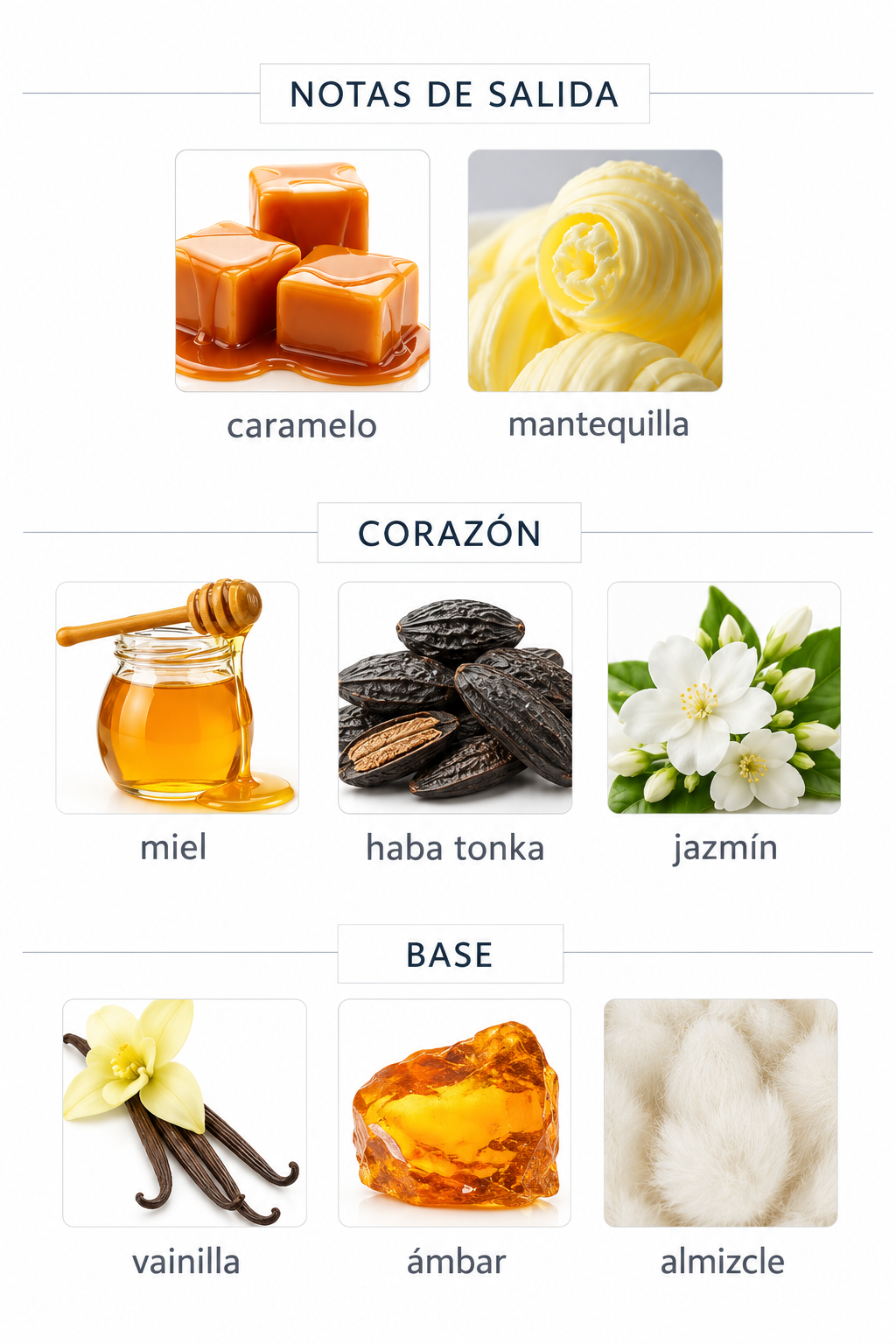 NOTAS DE SALIDA

caramelo

mantequilla

CORAZÓN

miel

haba tonka

jazmín

BASE

vainilla

ámbar

almizcle