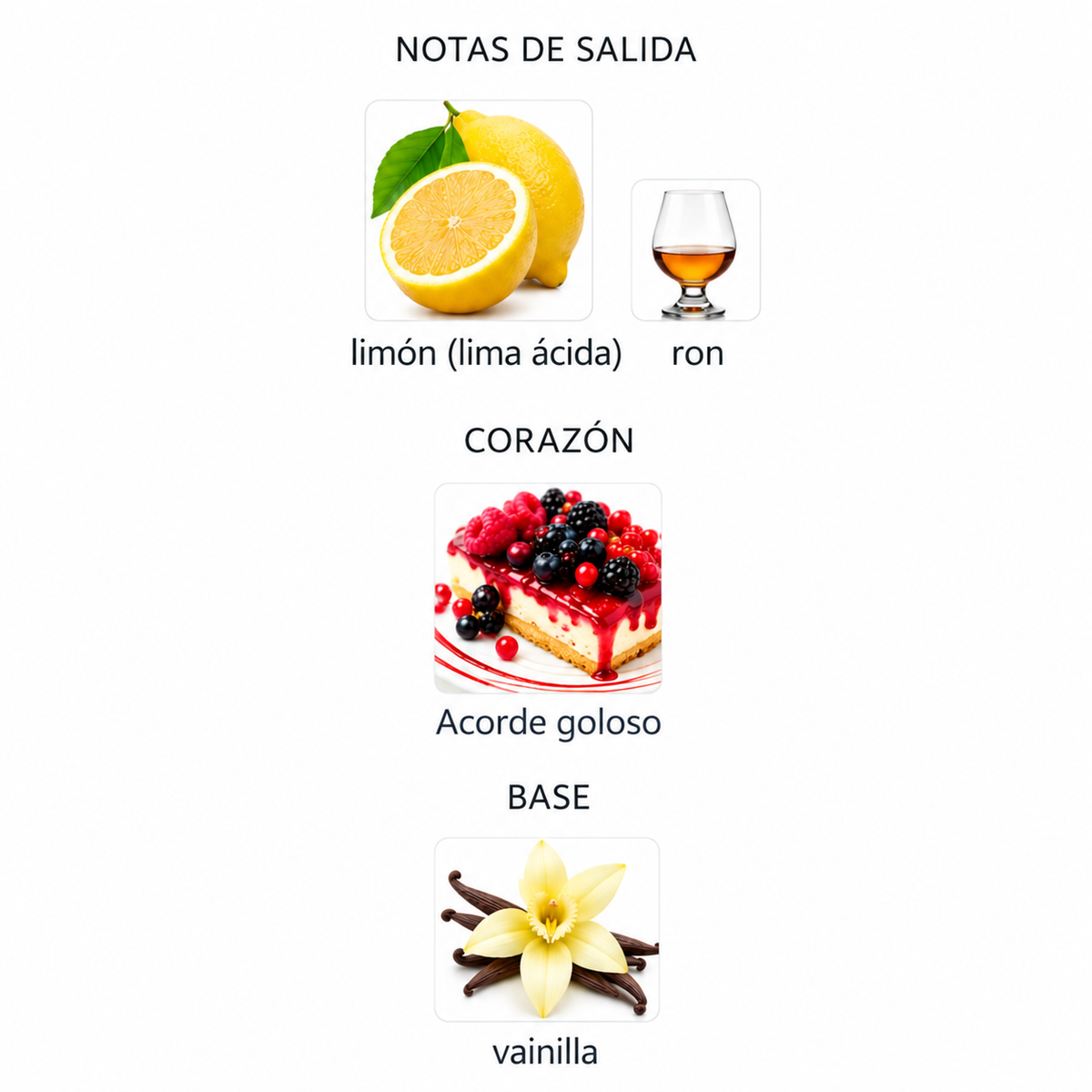 NOTAS DE SALIDA

limón (lima ácida)

ron

CORAZÓN

Acorde goloso

BASE

vainilla